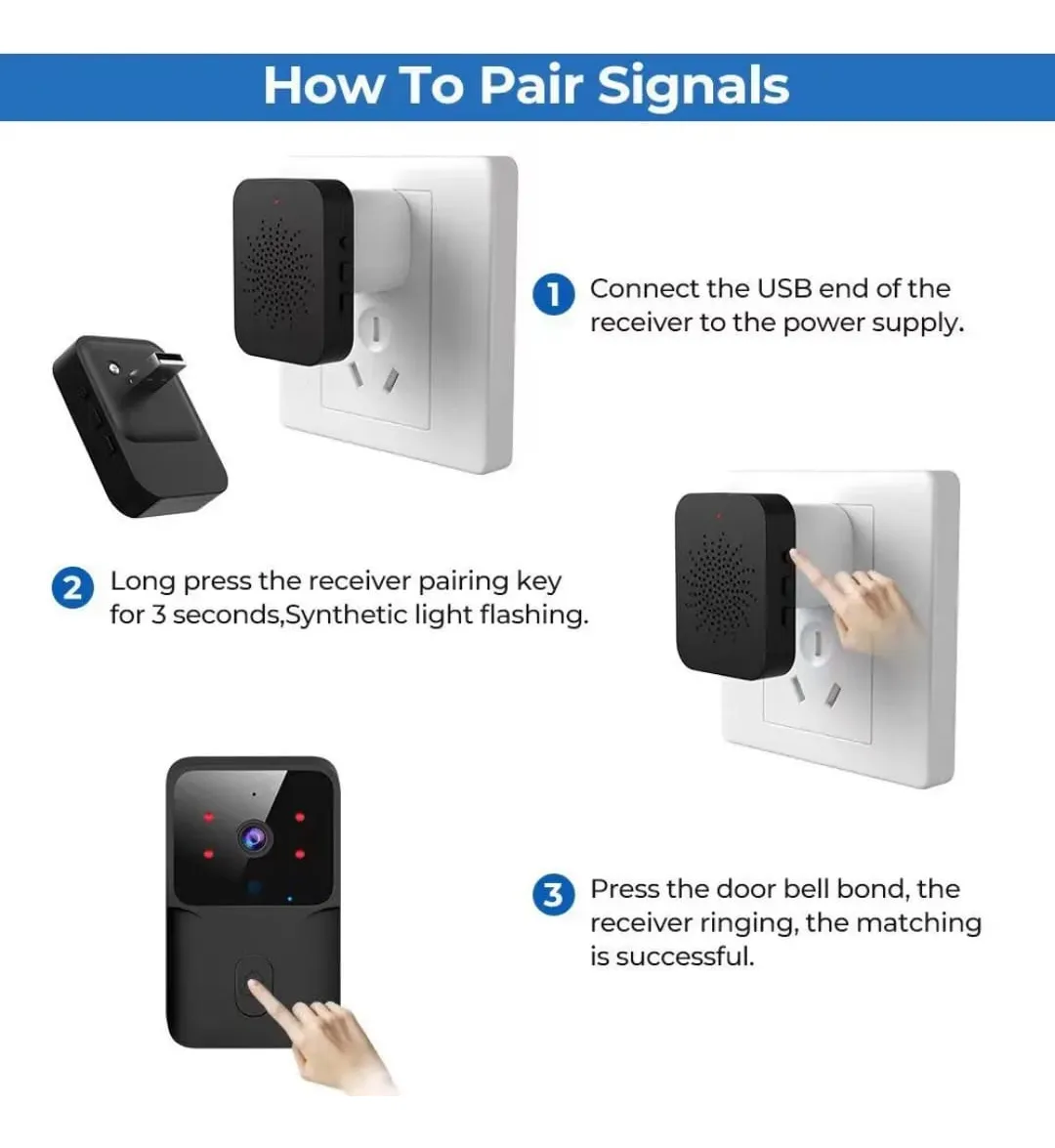 How To Pair Signals

1 Connect the USB end of the receiver to the power supply.

2 Long press the receiver pairing key for 3 seconds,Synthetic light flashing.

3 Press the door bell bond, the receiver ringing, the matching is successful.